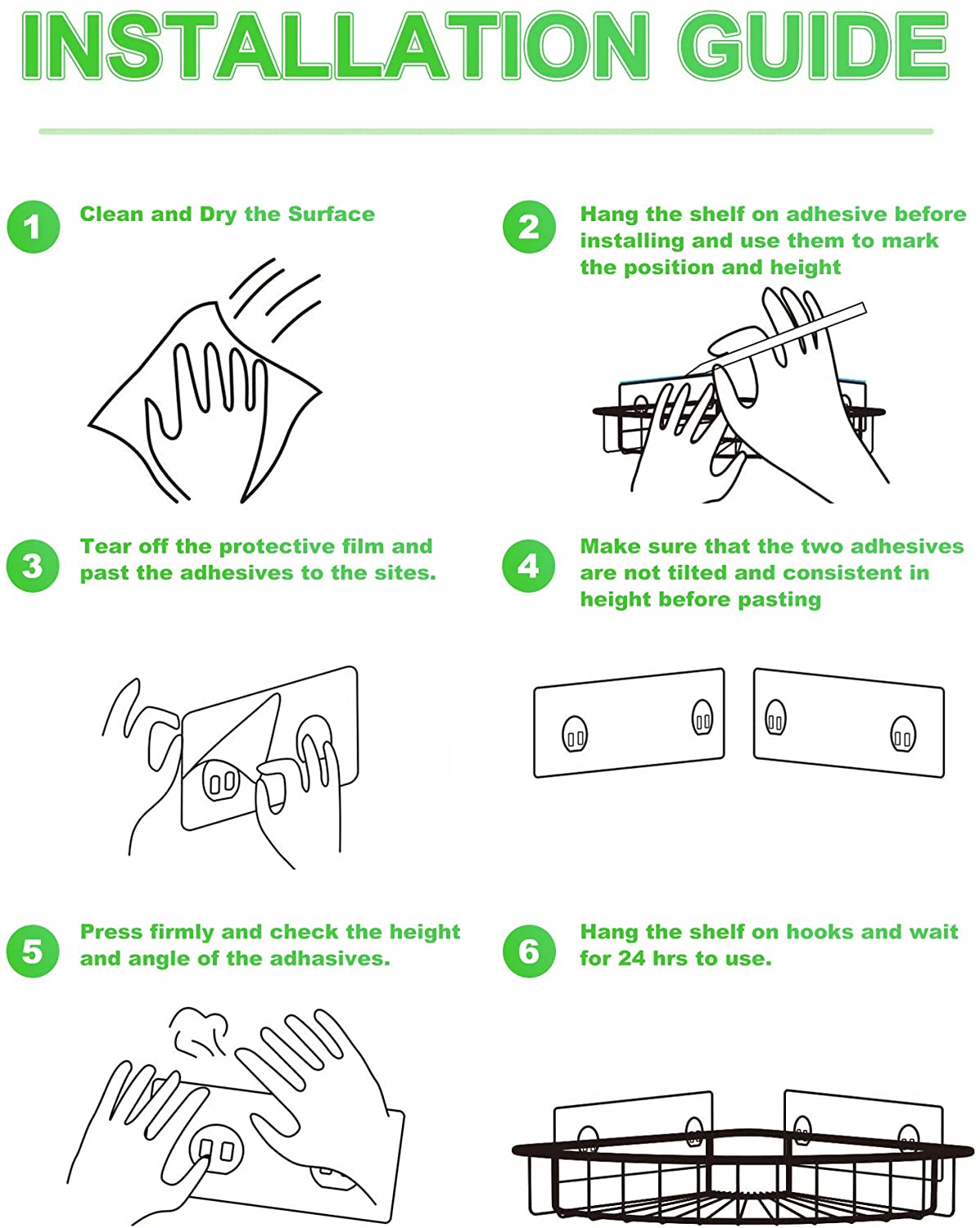 INSTALLATION GUIDE

1 Clean and Dry the Surface

2 Hang the shelf on adhesive before installing and use them to mark the position and height

3 Tear off the protective film and past the adhesives to the sites.

4 Make sure that the two adhesives are not tilted and consistent in height before pasting

5 Press firmly and check the height and angle of the adhasives.

6 Hang the shelf on hooks and wait for 24 hrs to use.