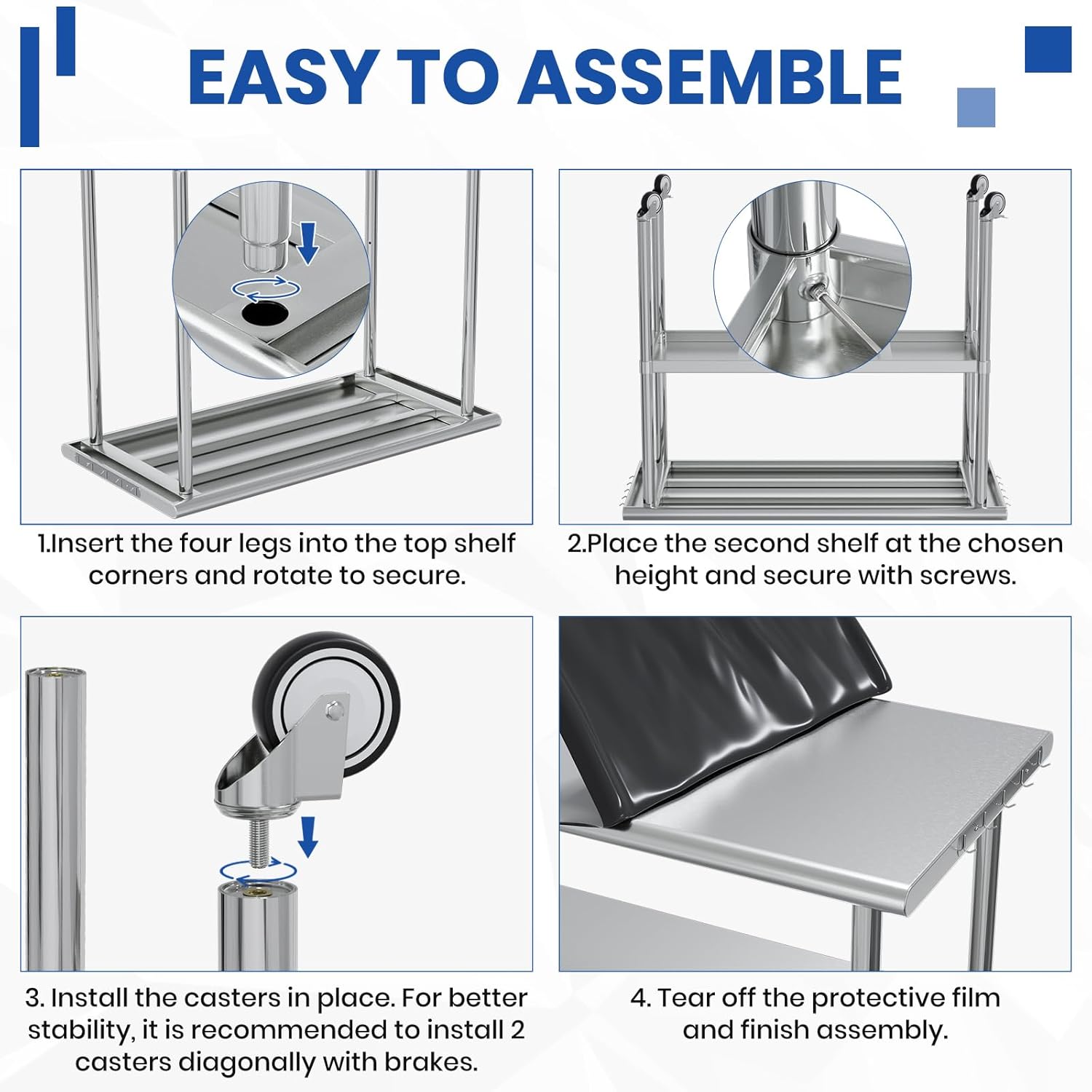 EASY TO ASSEMBLE

1.Insert the four legs into the top shelf corners and rotate to secure.

2.Place the second shelf at the chosen height and secure with screws.

3. Install the casters in place. For better stability, it is recommended to install 2 casters diagonally with brakes.

4. Tear off the protective film and finish assembly.